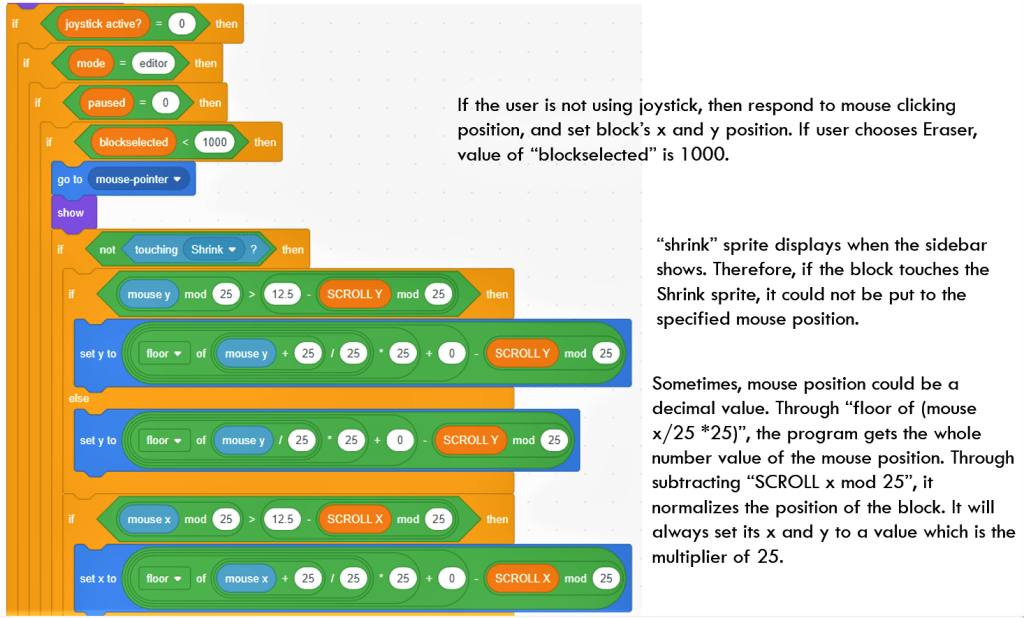 if joystick active? = 0 then
if mode = editor then
if paused = 0 then
if blockselected < 1000 then
go to mouse-pointer
show
if not touching Shrink ? then
if mouse y mod 25 > 12.5 - SCROLL Y mod 25 then
set y to floor of mouse y + 25 / 25 * 25 + 0 - SCROLL Y mod 25
else
set y to floor of mouse y / 25 * 25 + 0 - SCROLL Y mod 25
if mouse x mod 25 > 12.5 - SCROLL X mod 25 then
set x to floor of mouse x + 25 / 25 * 25 + 0 - SCROLL X mod 25

If the user is not using joystick, then respond to mouse clicking position, and set block's x and y position. If user chooses Eraser, value of "blockselected" is 1000.

"shrink" sprite displays when the sidebar shows. Therefore, if the block touches the Shrink sprite, it could not be put to the specified mouse position.

Sometimes, mouse position could be a decimal value. Through "floor of (mouse x/25 *25)", the program gets the whole number value of the mouse position. Through subtracting "SCROLL x mod 25", it normalizes the position of the block. It will always set its x and y to a value which is the multiplier of 25.