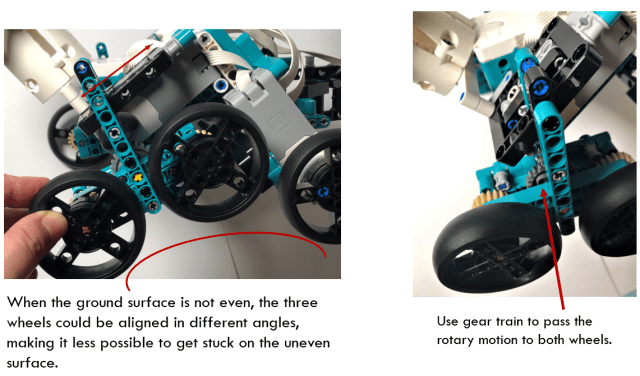 When the ground surface is not even, the three wheels could be aligned in different angles, making it less possible to get stuck on the uneven surface.

Use gear train to pass the rotary motion to both wheels.