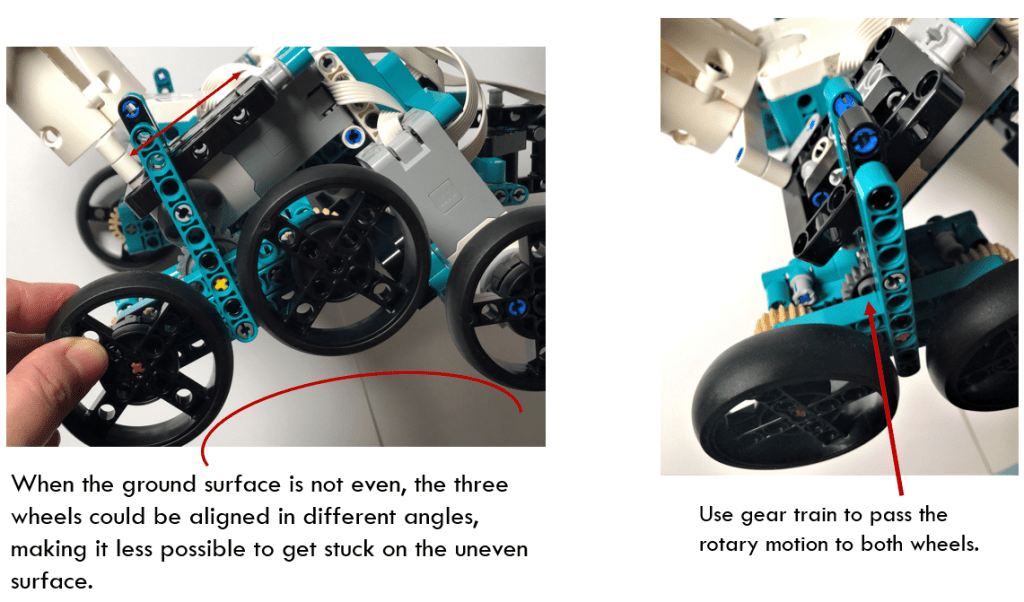 When the ground surface is not even, the three wheels could be aligned in different angles, making it less possible to get stuck on the uneven surface.

Use gear train to pass the rotary motion to both wheels.