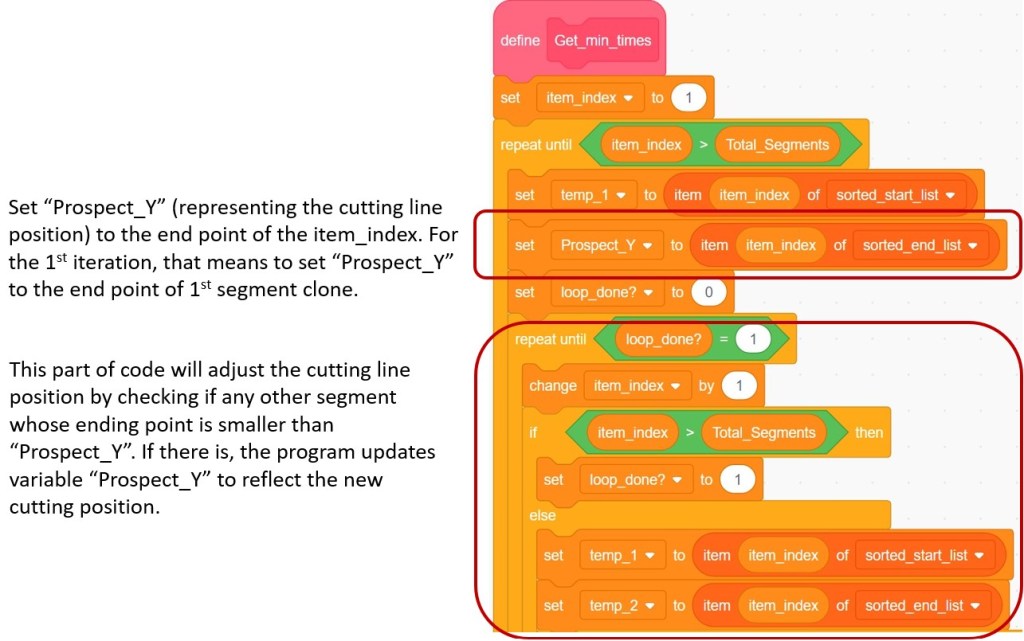 Set "Prospect_Y" (representing the cutting line position) to the end point of the item_index. For the 1$^{st}$ iteration, that means to set "Prospect_Y" to the end point of 1$^{st}$ segment clone.

This part of code will adjust the cutting line position by checking if any other segment whose ending point is smaller than "Prospect_Y". If there is, the program updates variable "Prospect_Y" to reflect the new cutting position.

define Get_min_times
set item_index to 1
repeat until item_index > Total_Segments
set temp_1 to item item_index of sorted_start_list
set Prospect_Y to item item_index of sorted_end_list
set loop_done? to 0
repeat until loop_done? = 1
change item_index by 1
if item_index > Total_Segments then
set loop_done? to 1
else
set temp_1 to item item_index of sorted_start_list
set temp_2 to item item_index of sorted_end_list