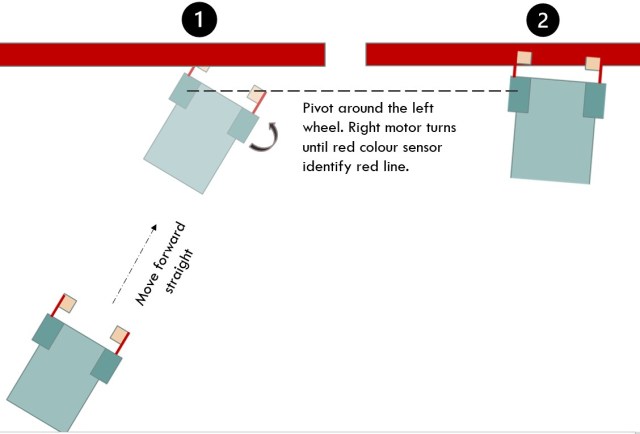 1

2

Pivot around the left wheel. Right motor turns until red colour sensor identify red line.

Move forward straight