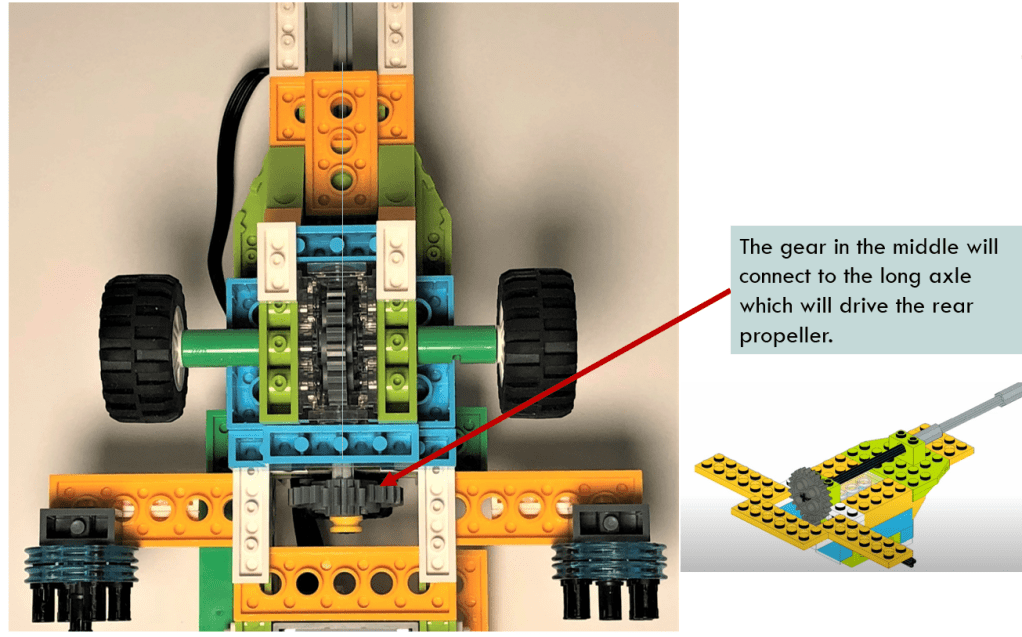 The gear in the middle will connect to the long axle which will drive the rear propeller.