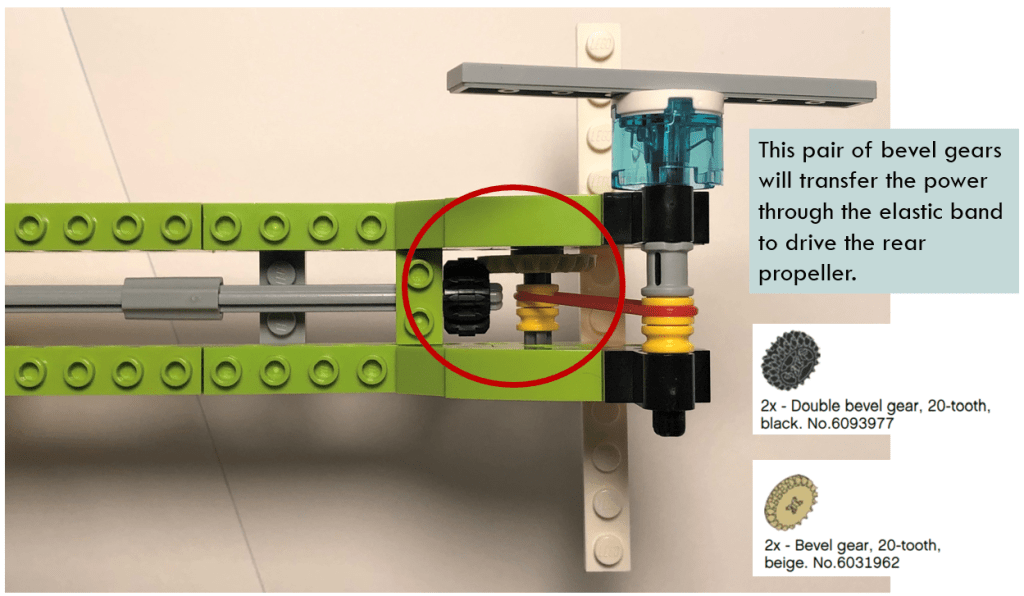 This pair of bevel gears will transfer the power through the elastic band to drive the rear propeller.

2x - Double bevel gear, 20-tooth, black. No.6093977

2x - Bevel gear, 20-tooth, beige. No.6031962