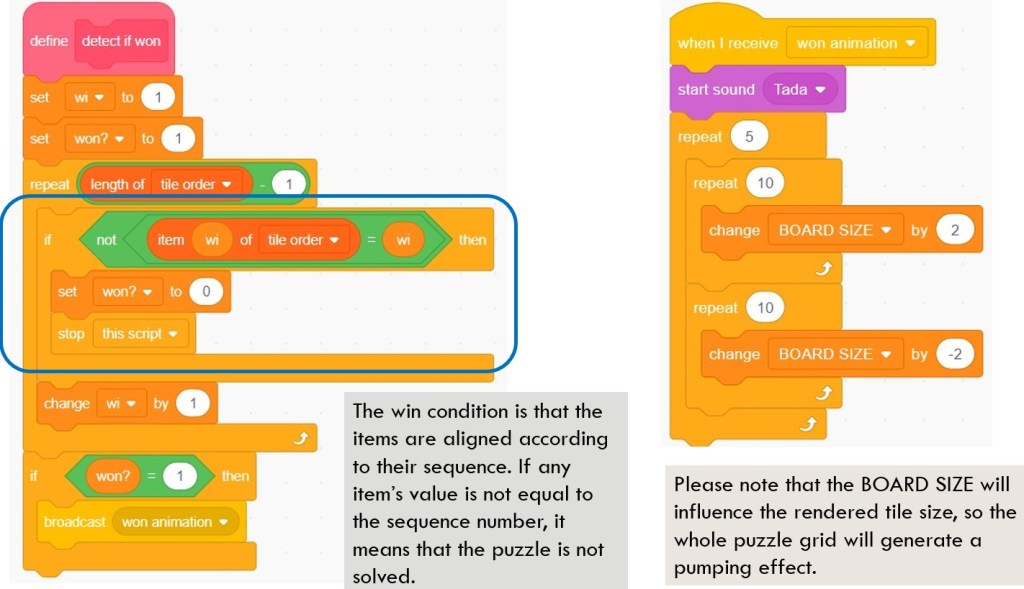 define detect if won
set wi to 1
set won? to 1
repeat length of tile order - 1
if not item wi of tile order = wi then
set won? to 0
stop this script
change wi by 1
if won? = 1 then
broadcast won animation

The win condition is that the items are aligned according to their sequence. If any item's value is not equal to the sequence number, it means that the puzzle is not solved.

when I receive won animation
start sound Tada
repeat 5
repeat 10
change BOARD SIZE by 2
repeat 10
change BOARD SIZE by -2

Please note that the BOARD SIZE will influence the rendered tile size, so the whole puzzle grid will generate a pumping effect.