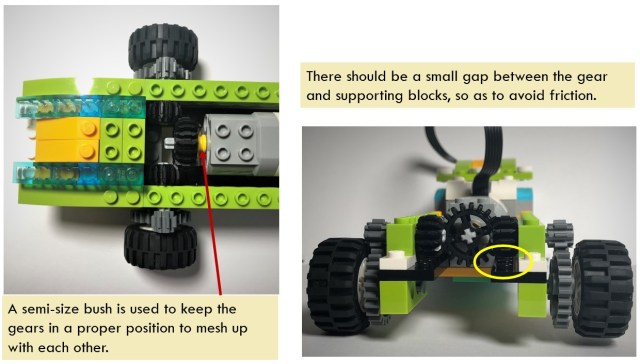 There should be a small gap between the gear and supporting blocks, so as to avoid friction.

A semi-size bush is used to keep the gears in a proper position to mesh up with each other.