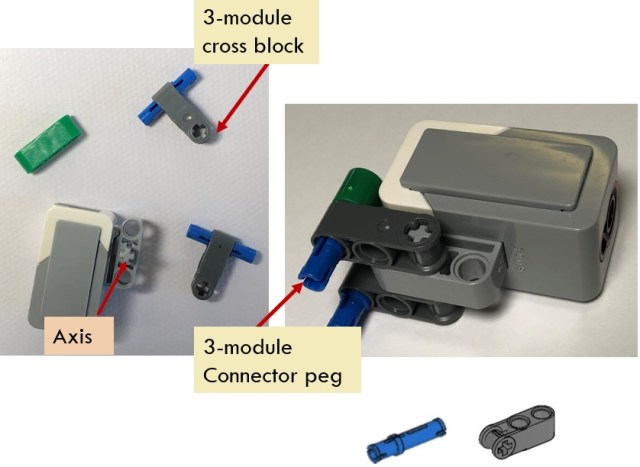 3-module cross block

Axis

3-module Connector peg