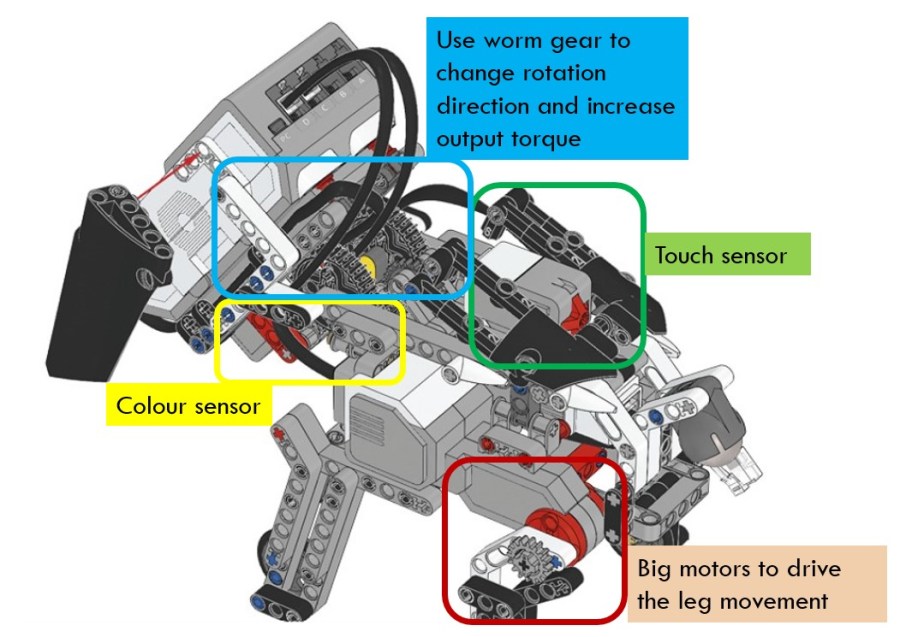 Use worm gear to change rotation direction and increase output torque

Touch sensor

Colour sensor

Big motors to drive the leg movement