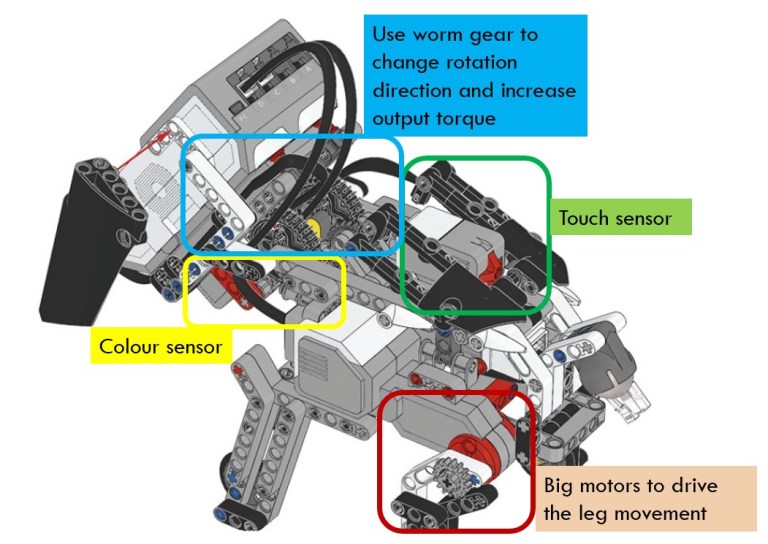 Use worm gear to change rotation direction and increase output torque

Touch sensor

Colour sensor

Big motors to drive the leg movement