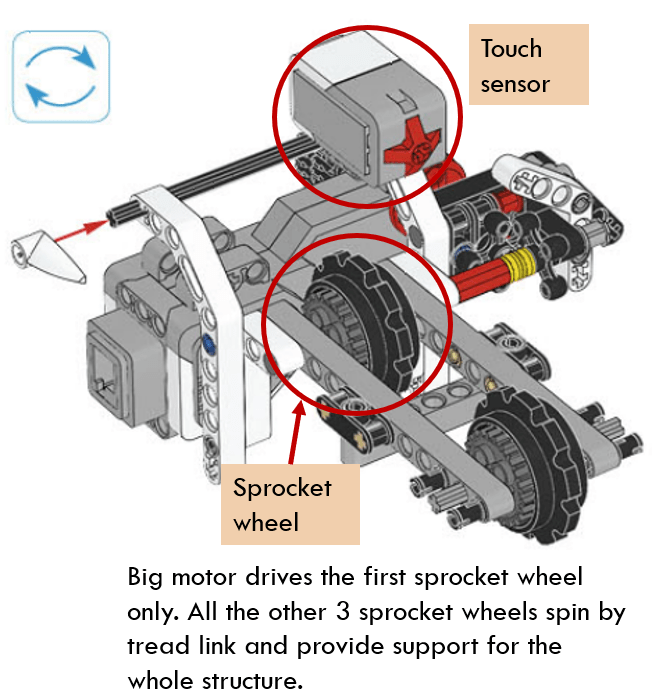 Touch sensor

Sprocket wheel

Big motor drives the first sprocket wheel only. All the other 3 sprocket wheels spin by tread link and provide support for the whole structure.