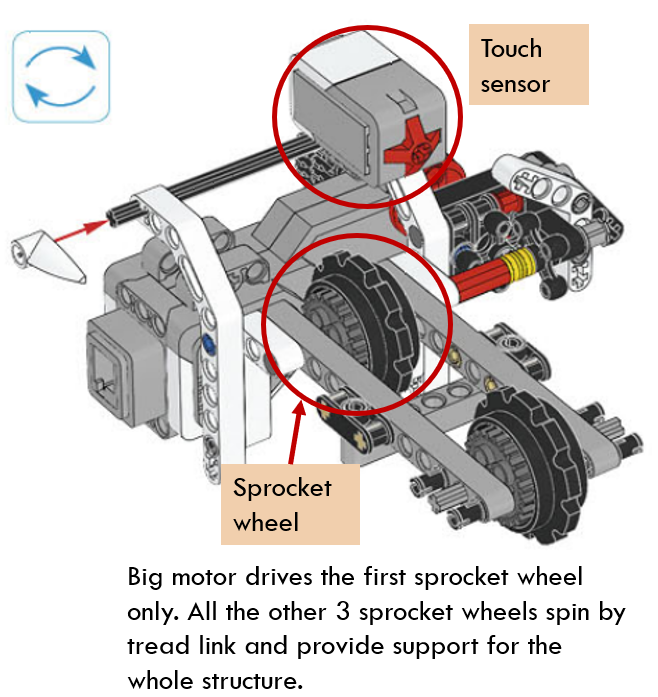 Touch sensor

Sprocket wheel

Big motor drives the first sprocket wheel only. All the other 3 sprocket wheels spin by tread link and provide support for the whole structure.