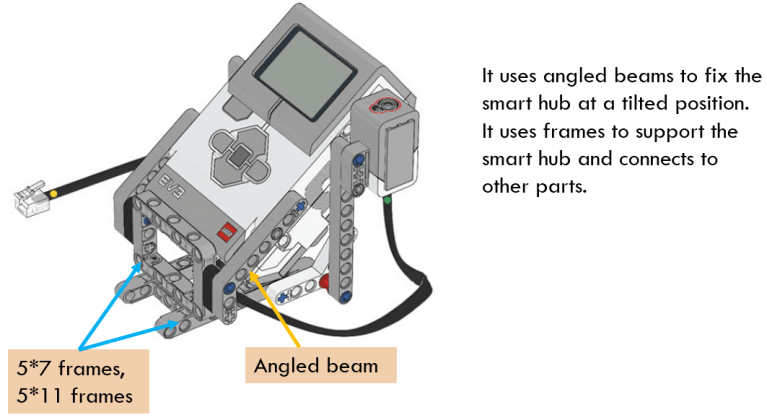 EV3

It uses angled beams to fix the smart hub at a tilted position. It uses frames to support the smart hub and connects to other parts.

5*7 frames,
5*11 frames

Angled beam