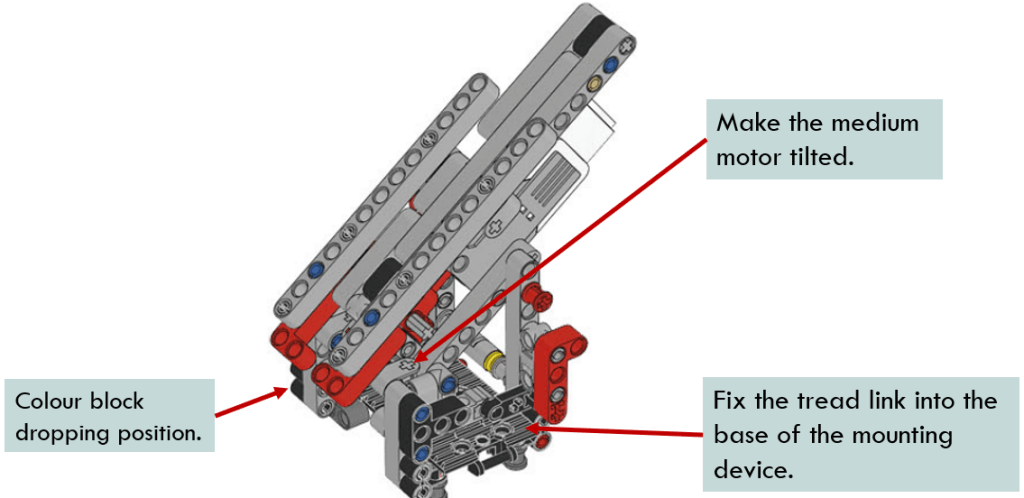 Make the medium motor tilted.

Colour block dropping position.

Fix the tread link into the base of the mounting device.