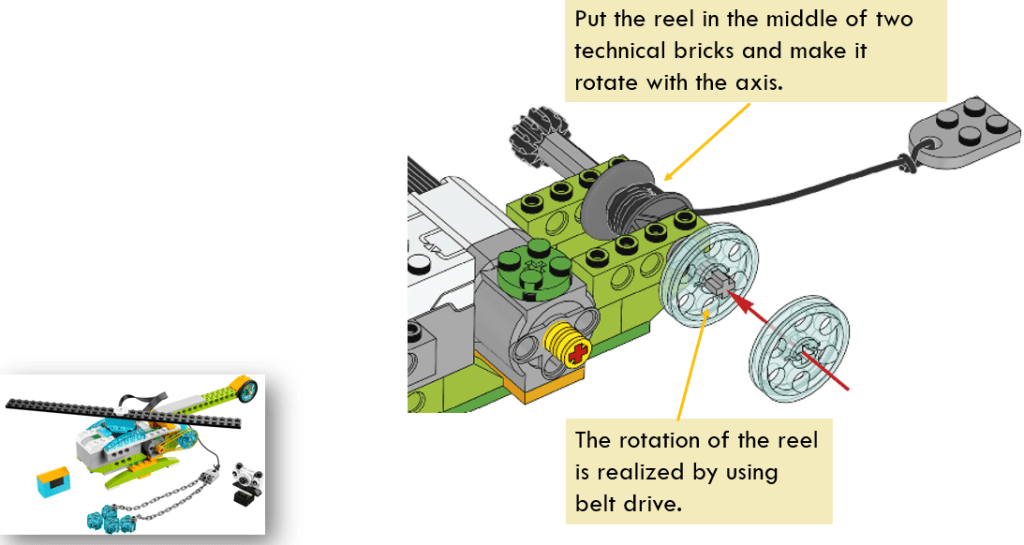 Put the reel in the middle of two technical bricks and make it rotate with the axis.

The rotation of the reel is realized by using belt drive.