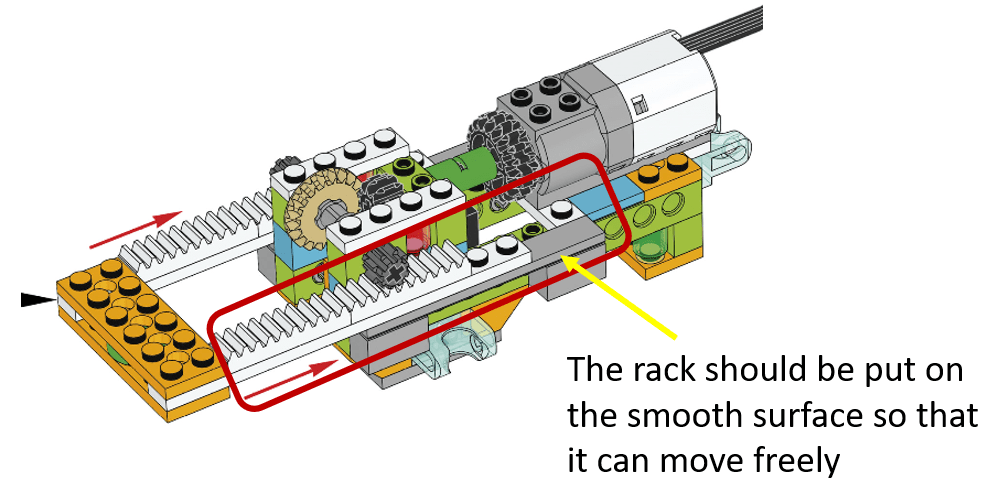 The rack should be put on the smooth surface so that it can move freely