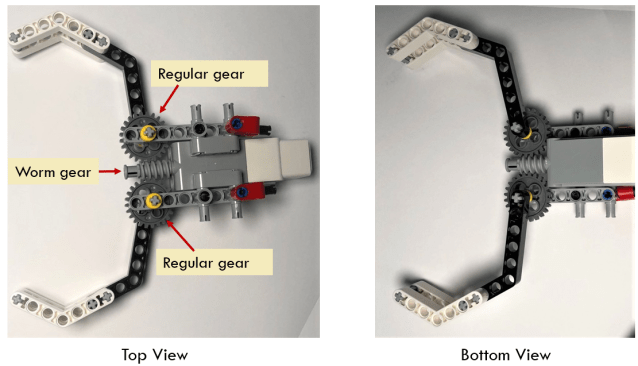 Regular gear

Worm gear

Regular gear

Top View

Bottom View