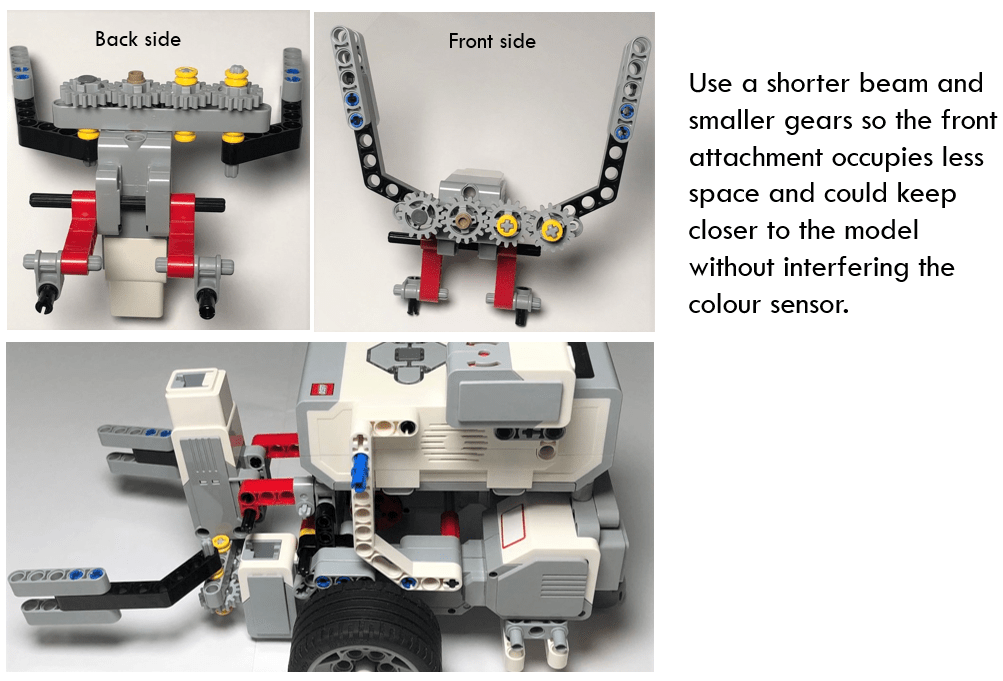 Back side

Front side

Use a shorter beam and smaller gears so the front attachment occupies less space and could keep closer to the model without interfering the colour sensor.