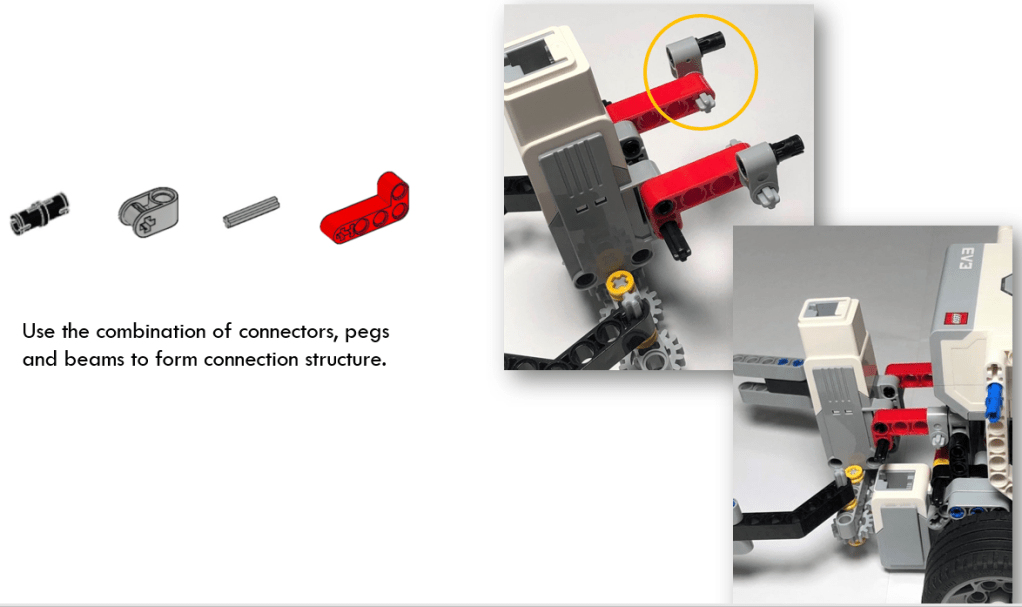 Use the combination of connectors, pegs and beams to form connection structure.

EV3