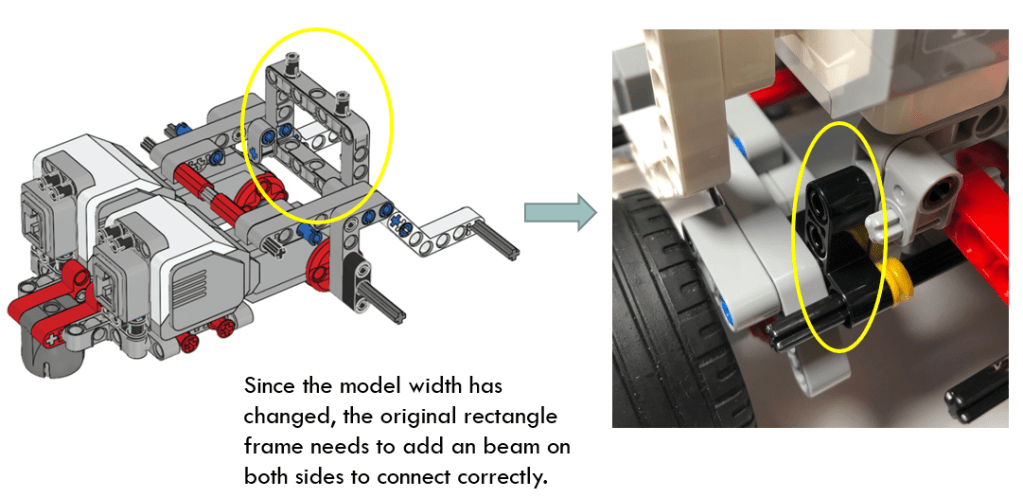 Since the model width has changed, the original rectangle frame needs to add an beam on both sides to connect correctly.