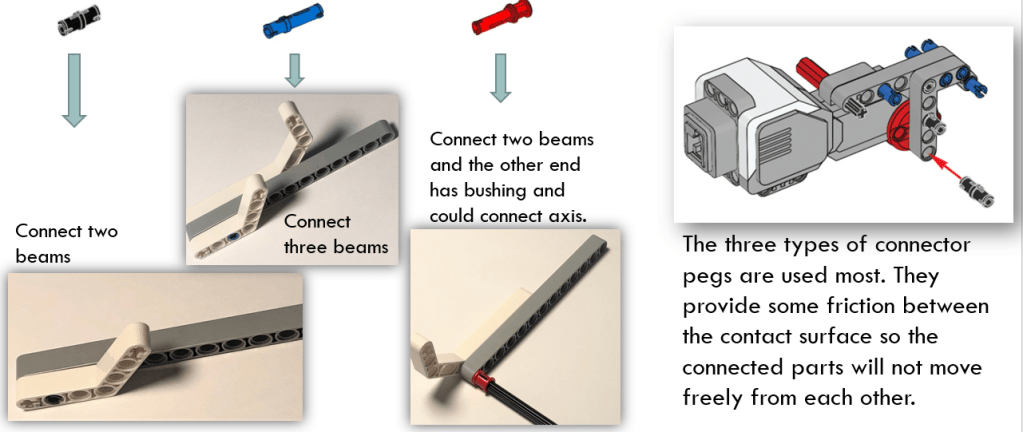 Connect two beams

Connect three beams

Connect two beams and the other end has bushing and could connect axis.

The three types of connector pegs are used most. They provide some friction between the contact surface so the connected parts will not move freely from each other.