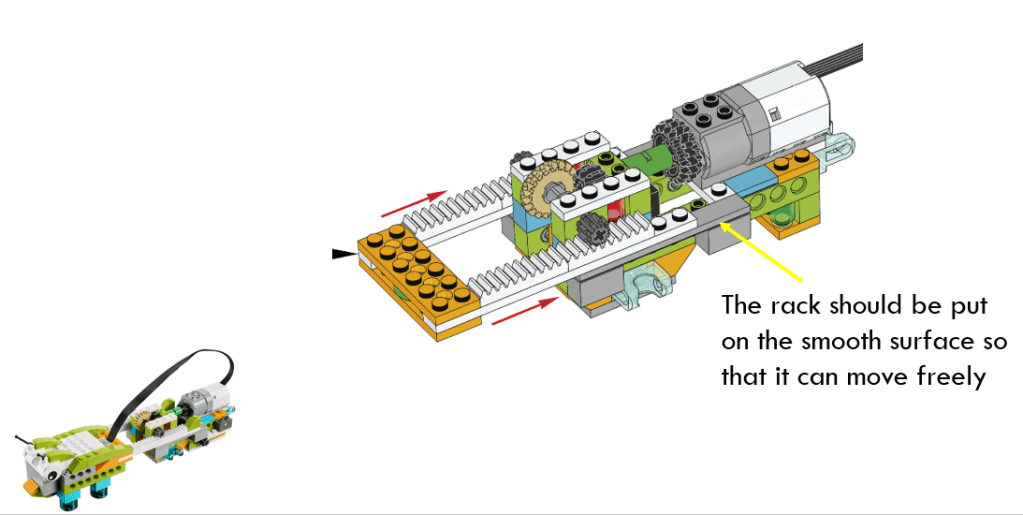 The rack should be put on the smooth surface so that it can move freely